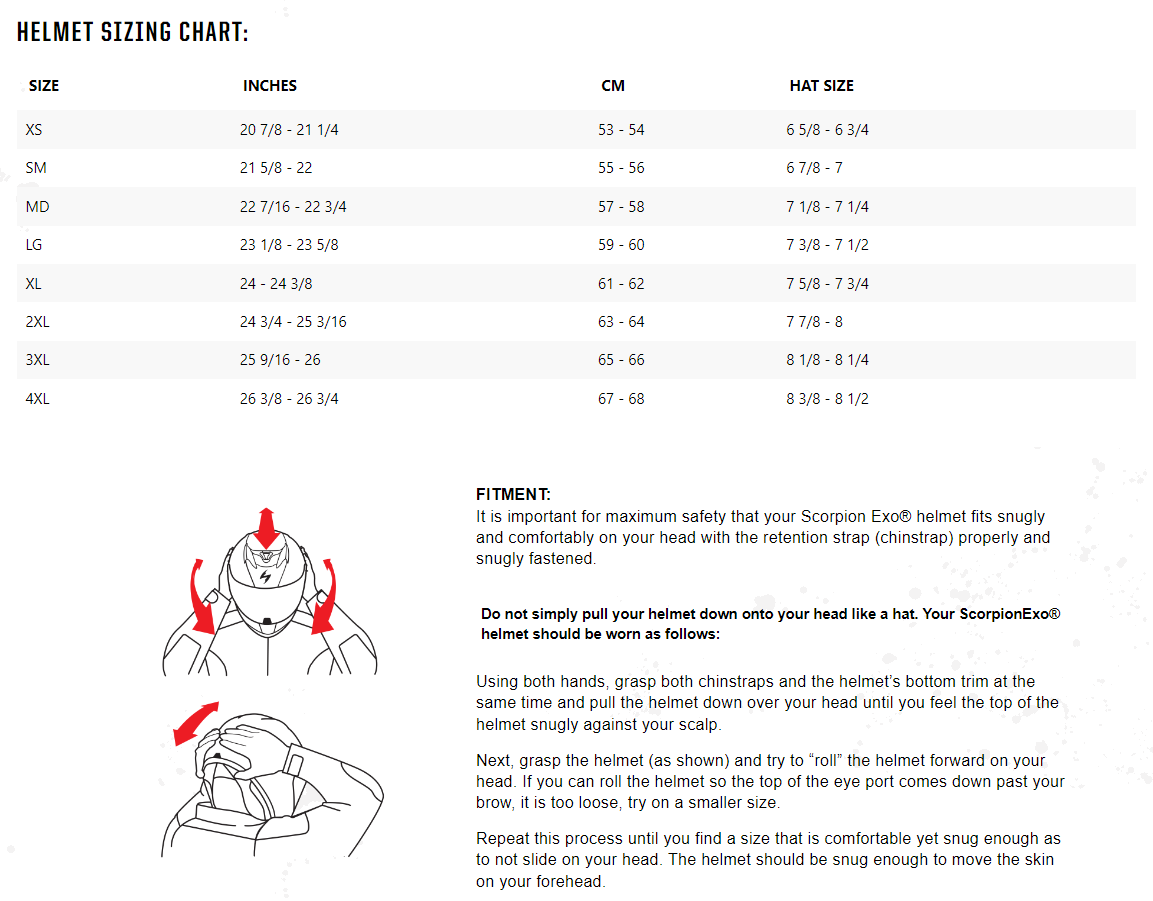 HELMET SIZING CHART:

| SIZE | INCHES | CM | HAT SIZE |
|---|---|---|---|
| XS | 20 7/8 - 21 1/4 | 53 - 54 | 6 5/8 - 6 3/4 |
| SM | 21 5/8 - 22 | 55 - 56 | 6 7/8 - 7 |
| MD | 22 7/16 - 22 3/4 | 57 - 58 | 7 1/8 - 7 1/4 |
| LG | 23 1/8 - 23 5/8 | 59 - 60 | 7 3/8 - 7 1/2 |
| XL | 24 - 24 3/8 | 61 - 62 | 7 5/8 - 7 3/4 |
| 2XL | 24 3/4 - 25 3/16 | 63 - 64 | 7 7/8 - 8 |
| 3XL | 25 9/16 - 26 | 65 - 66 | 8 1/8 - 8 1/4 |
| 4XL | 26 3/8 - 26 3/4 | 67 - 68 | 8 3/8 - 8 1/2 |

FITMENT:
It is important for maximum safety that your Scorpion Exo® helmet fits snugly and comfortably on your head with the retention strap (chinstrap) properly and snugly fastened.

Do not simply pull your helmet down onto your head like a hat. Your ScorpionExo® helmet should be worn as follows:

Using both hands, grasp both chinstraps and the helmet's bottom trim at the same time and pull the helmet down over your head until you feel the top of the helmet snugly against your scalp.

Next, grasp the helmet (as shown) and try to "roll" the helmet forward on your head. If you can roll the helmet so the top of the eye port comes down past your brow, it is too loose, try on a smaller size.

Repeat this process until you find a size that is comfortable yet snug enough as to not slide on your head. The helmet should be snug enough to move the skin on your forehead.