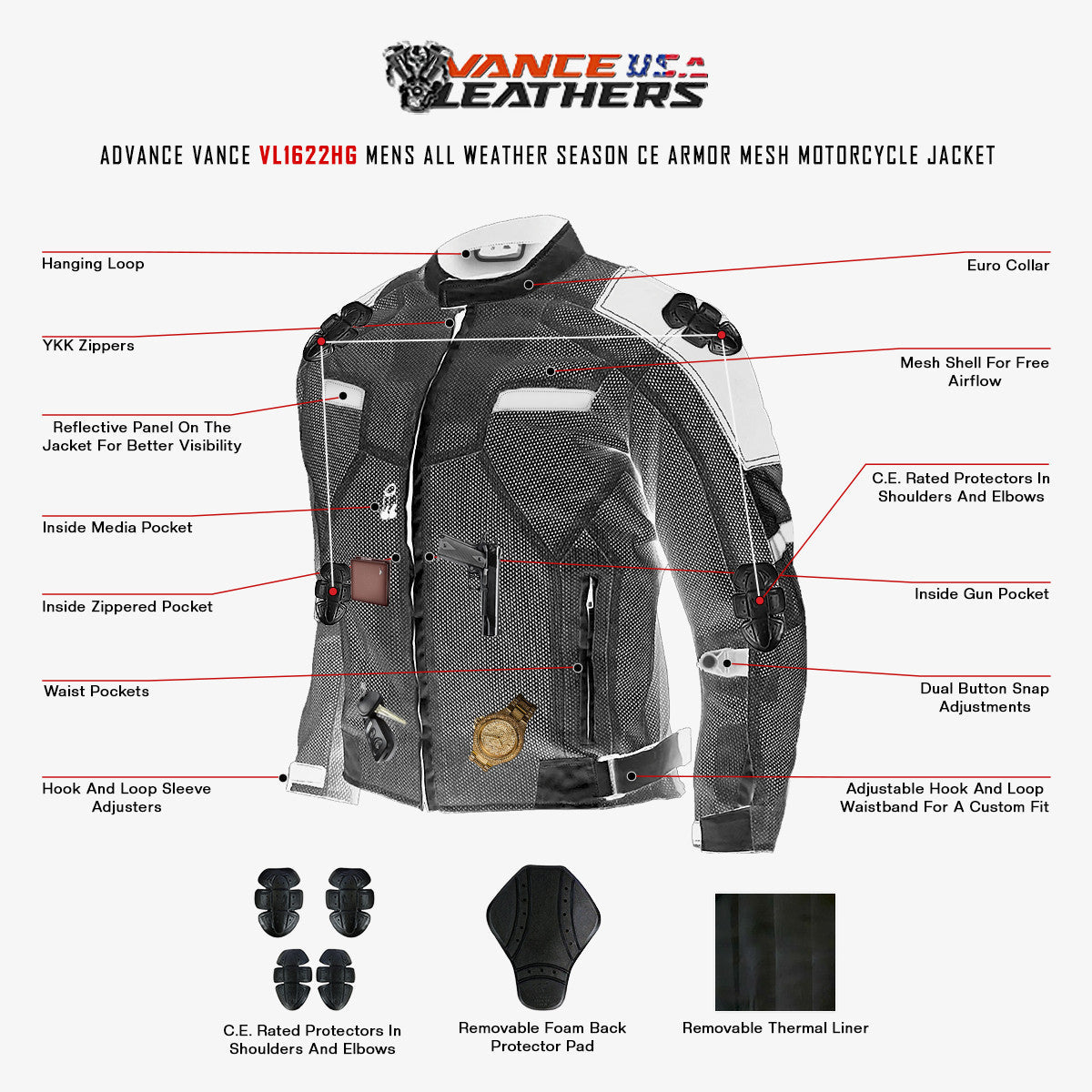 VANCE U.S.A LEATHERS

ADVANCE VANCE VL1622HG MENS ALL WEATHER SEASON CE ARMOR MESH MOTORCYCLE JACKET

Hanging Loop

YKK Zippers

Reflective Panel On The Jacket For Better Visibility

Inside Media Pocket

Inside Zippered Pocket

Waist Pockets

Hook And Loop Sleeve Adjusters

Euro Collar

Mesh Shell For Free Airflow

C.E. Rated Protectors In Shoulders And Elbows

Inside Gun Pocket

Dual Button Snap Adjustments

Adjustable Hook And Loop Waistband For A Custom Fit

C.E. Rated Protectors In Shoulders And Elbows

Removable Foam Back Protector Pad

Removable Thermal Liner