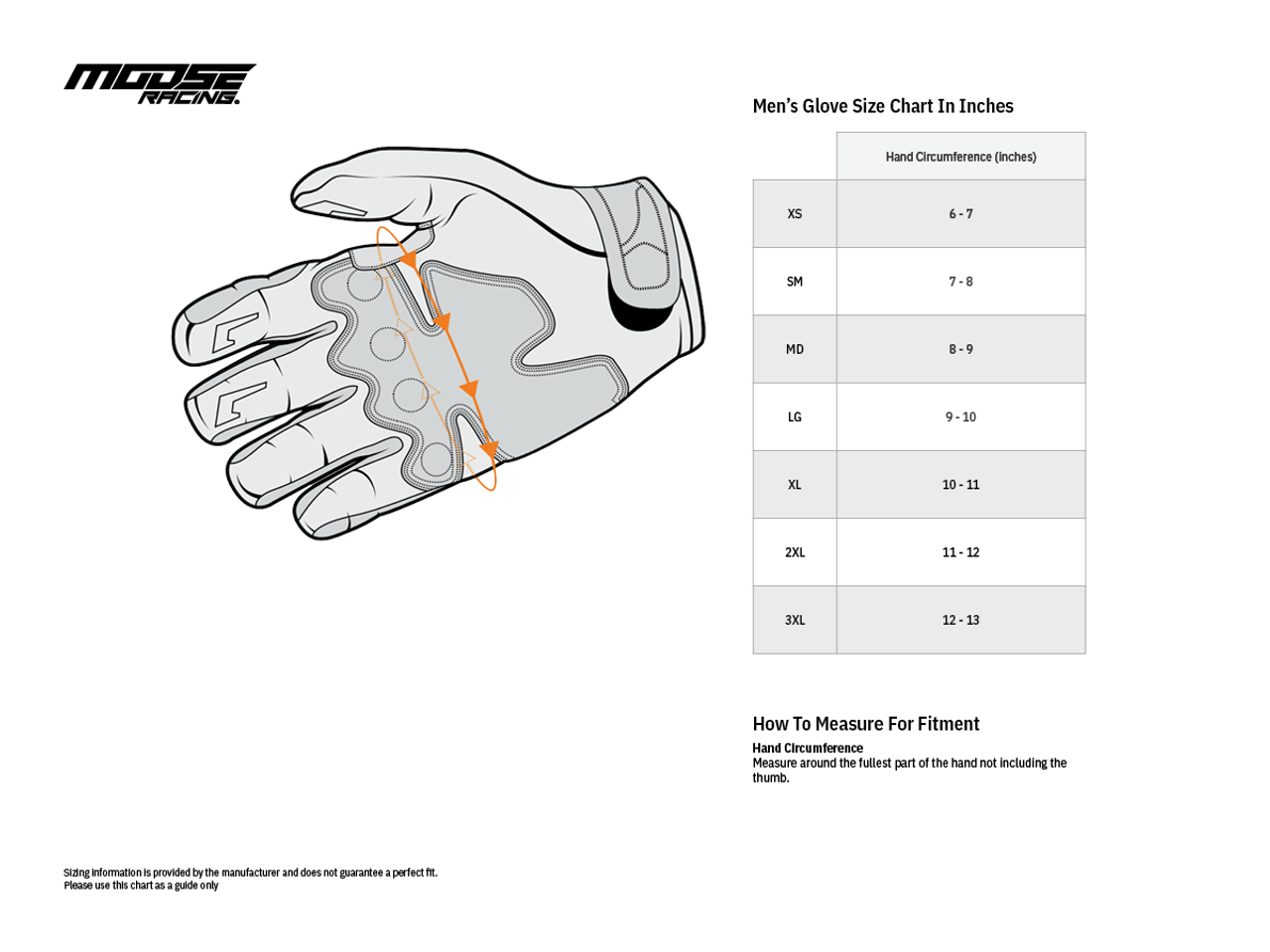 MOOSE RACING.

Men's Glove Size Chart In Inches

| | Hand Circumference (inches) |
|---|---|
| XS | 6 - 7 |
| SM | 7 - 8 |
| MD | 8 - 9 |
| LG | 9 - 10 |
| XL | 10 - 11 |
| 2XL | 11 - 12 |
| 3XL | 12 - 13 |

How To Measure For Fitment

Hand Circumference
Measure around the fullest part of the hand not including the thumb.

Sizing information is provided by the manufacturer and does not guarantee a perfect fit.
Please use this chart as a guide only