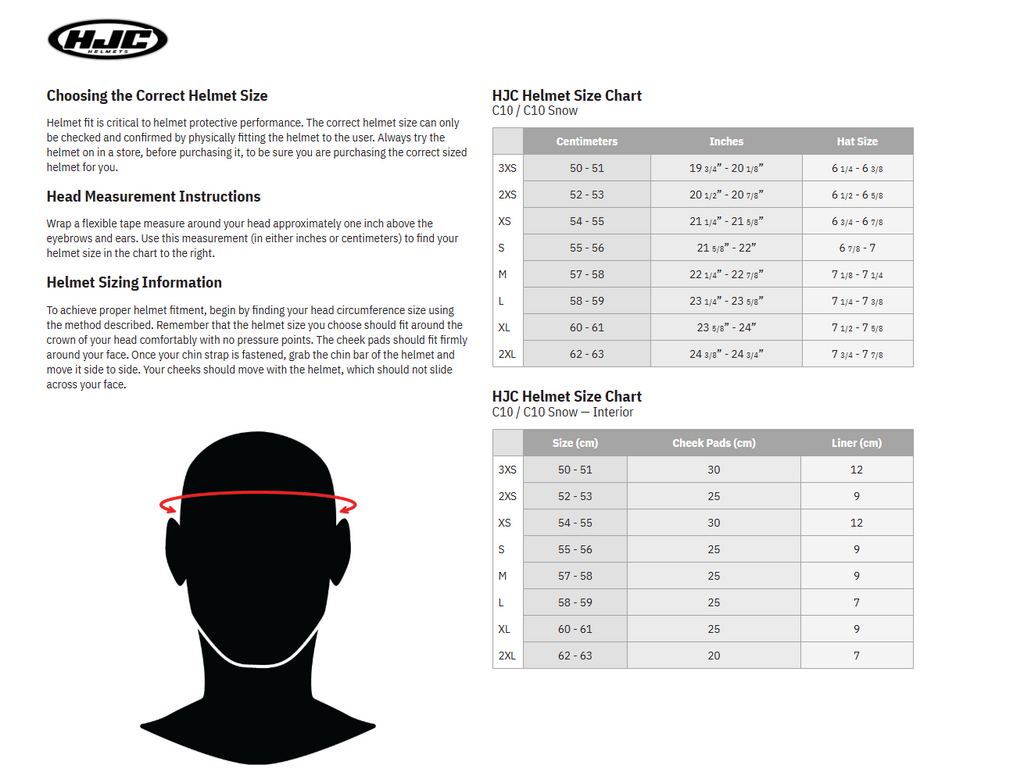 HJC HELMETS

Choosing the Correct Helmet Size

Helmet fit is critical to helmet protective performance. The correct helmet size can only be checked and confirmed by physically fitting the helmet to the user. Always try the helmet on in a store, before purchasing it, to be sure you are purchasing the correct sized helmet for you.

Head Measurement Instructions

Wrap a flexible tape measure around your head approximately one inch above the eyebrows and ears. Use this measurement (in either inches or centimeters) to find your helmet size in the chart to the right.

Helmet Sizing Information

To achieve proper helmet fitment, begin by finding your head circumference size using the method described. Remember that the helmet size you choose should fit around the crown of your head comfortably with no pressure points. The cheek pads should fit firmly around your face. Once your chin strap is fastened, grab the chin bar of the helmet and move it side to side. Your cheeks should move with the helmet, which should not slide across your face.

HJC Helmet Size Chart
C10 / C10 Snow

| | Centimeters | Inches | Hat Size |
|---|---|---|---|
| 3XS | 50 - 51 | 19 3/4" - 20 1/8" | 6 1/4 - 6 3/8 |
| 2XS | 52 - 53 | 20 1/2" - 20 7/8" | 6 1/2 - 6 5/8 |
| XS | 54 - 55 | 21 1/4" - 21 5/8" | 6 3/4 - 6 7/8 |
| S | 55 - 56 | 21 5/8" - 22" | 6 7/8 - 7 |
| M | 57 - 58 | 22 1/4" - 22 7/8" | 7 1/8 - 7 1/4 |
| L | 58 - 59 | 23 1/4" - 23 5/8" | 7 1/4 - 7 3/8 |
| XL | 60 - 61 | 23 5/8" - 24" | 7 1/2 - 7 5/8 |
| 2XL | 62 - 63 | 24 3/8" - 24 3/4" | 7 3/4 - 7 7/8 |

HJC Helmet Size Chart
C10 / C10 Snow — Interior

| | Size (cm) | Cheek Pads (cm) | Liner (cm) |
|---|---|---|---|
| 3XS | 50 - 51 | 30 | 12 |
| 2XS | 52 - 53 | 25 | 9 |
| XS | 54 - 55 | 30 | 12 |
| S | 55 - 56 | 25 | 9 |
| M | 57 - 58 | 25 | 9 |
| L | 58 - 59 | 25 | 7 |
| XL | 60 - 61 | 25 | 9 |
| 2XL | 62 - 63 | 20 | 7 |