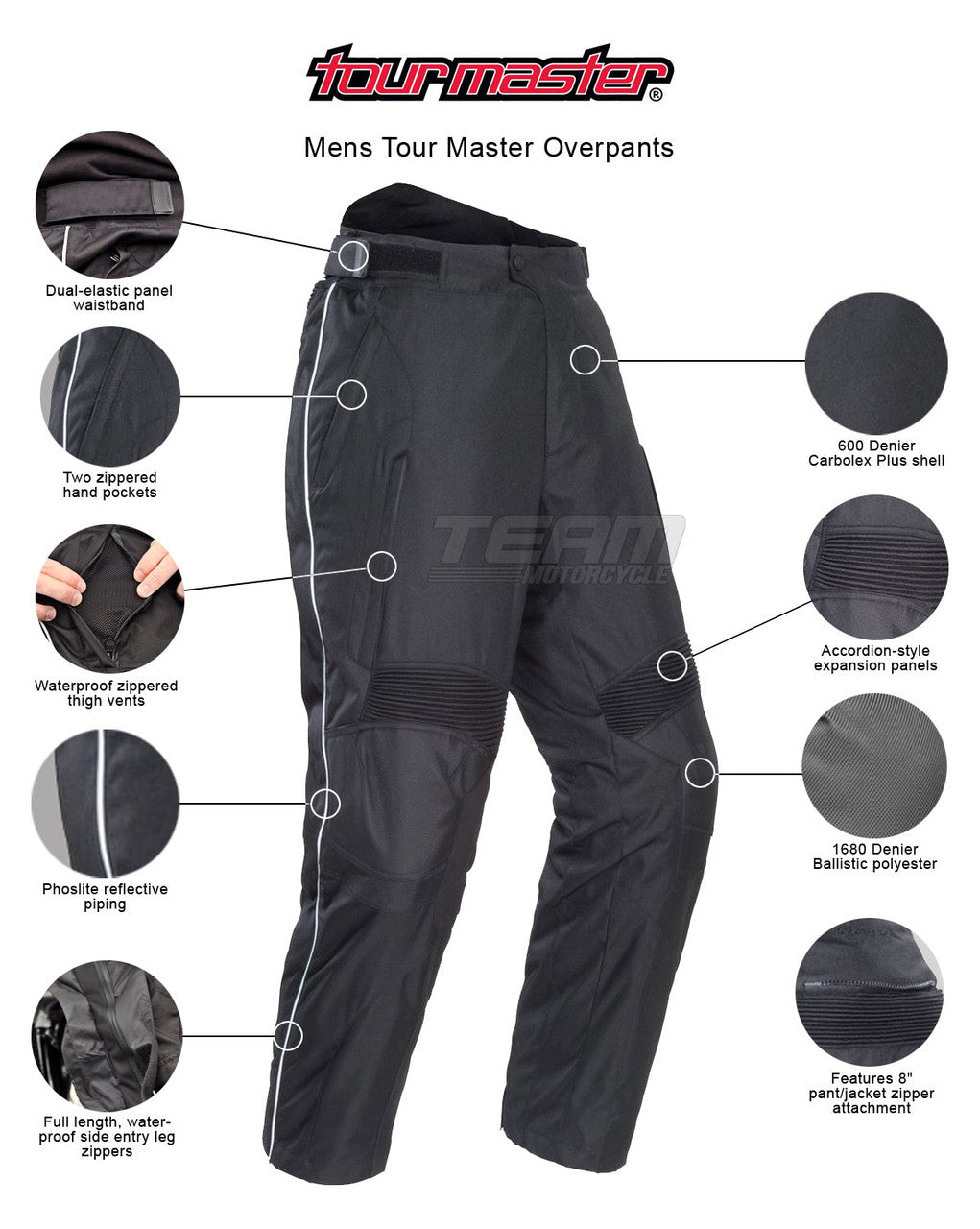 tourmaster®

Mens Tour Master Overpants

Dual-elastic panel waistband

Two zippered hand pockets

Waterproof zippered thigh vents

Phoslite reflective piping

Full length, water-proof side entry leg zippers

TEAM MOTORCYCLE

600 Denier Carbolex Plus shell

Accordion-style expansion panels

1680 Denier Ballistic polyester

Features 8" pant/jacket zipper attachment