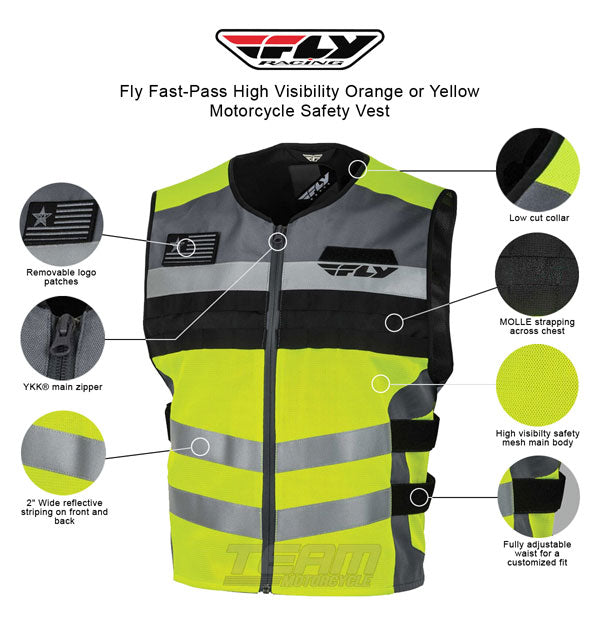 FLY RACING

Fly Fast-Pass High Visibility Orange or Yellow Motorcycle Safety Vest

Removable logo patches

YKK® main zipper

2" Wide reflective striping on front and back

FLY

FLY

Low cut collar

MOLLE strapping across chest

High visibility safety mesh main body

Fully adjustable waist for a customized fit

TEAM MOTORCYCLE