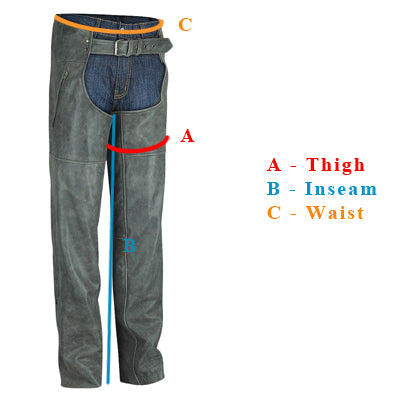 C

A

B

A - Thigh
B - Inseam
C - Waist