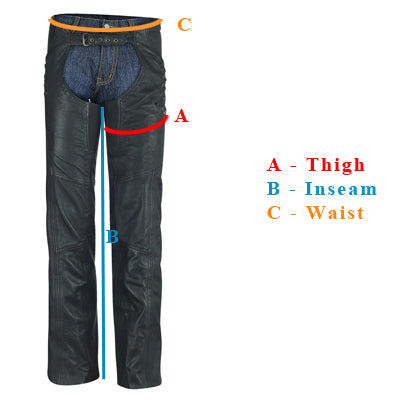 C

A

B

A - Thigh
B - Inseam
C - Waist