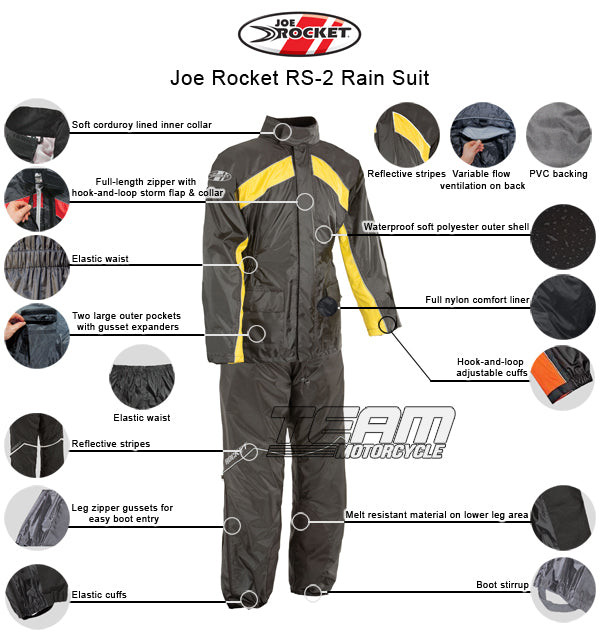 JOE ROCKET

Joe Rocket RS-2 Rain Suit

Soft corduroy lined inner collar

Full-length zipper with hook-and-loop storm flap & collar

Elastic waist

Two large outer pockets with gusset expanders

Elastic waist

Reflective stripes

Leg zipper gussets for easy boot entry

Elastic cuffs

Reflective stripes

Variable flow ventilation on back

PVC backing

Waterproof soft polyester outer shell

Full nylon comfort liner

Hook-and-loop adjustable cuffs

TEAM MOTORCYCLE

Melt resistant material on lower leg area

Boot stirrup