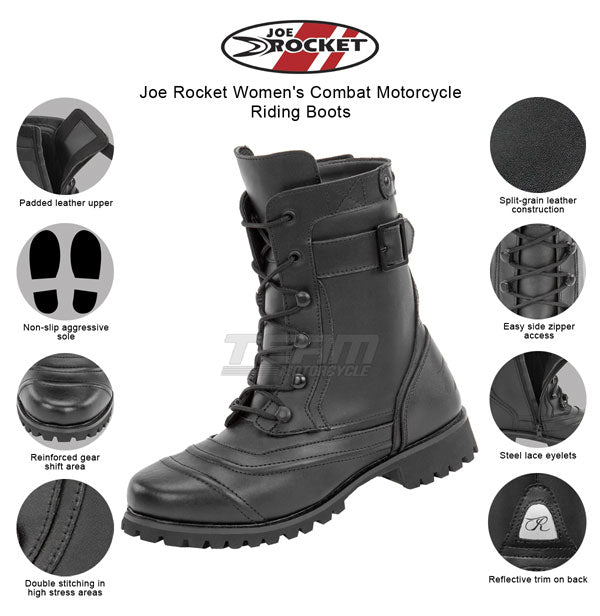 JOE ROCKET

Joe Rocket Women's Combat Motorcycle Riding Boots

Padded leather upper

Non-slip aggressive sole

Reinforced gear shift area

Double stitching in high stress areas

TEAM MOTORCYCLE

Split-grain leather construction

Easy side zipper access

Steel lace eyelets

R

Reflective trim on back