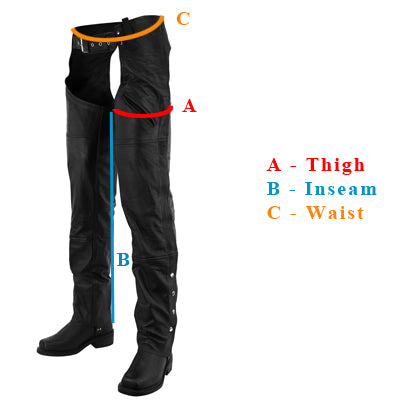 C

A

B

A - Thigh
B - Inseam
C - Waist