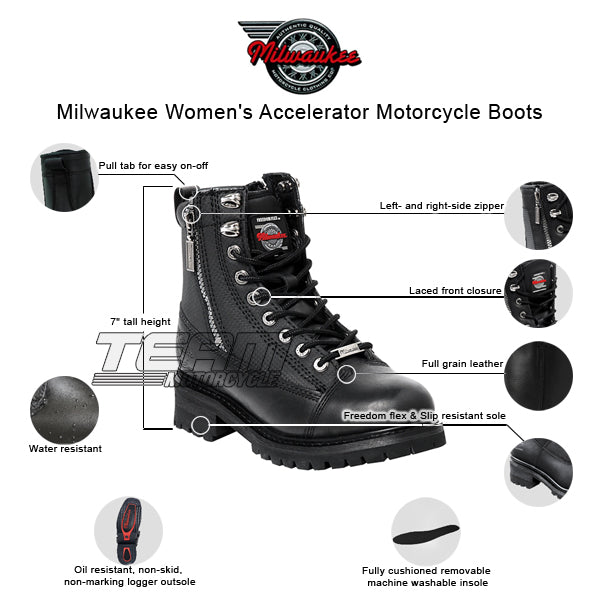 AUTHENTIC QUALITY
Milwaukee
MOTORCYCLE CLOTHING CO.

Milwaukee Women's Accelerator Motorcycle Boots

Pull tab for easy on-off

Left- and right-side zipper

Laced front closure

7" tall height

TEAM MOTORCYCLE

Full grain leather

Freedom flex & Slip resistant sole

Water resistant

Oil resistant, non-skid, non-marking logger outsole

Fully cushioned removable machine washable insole