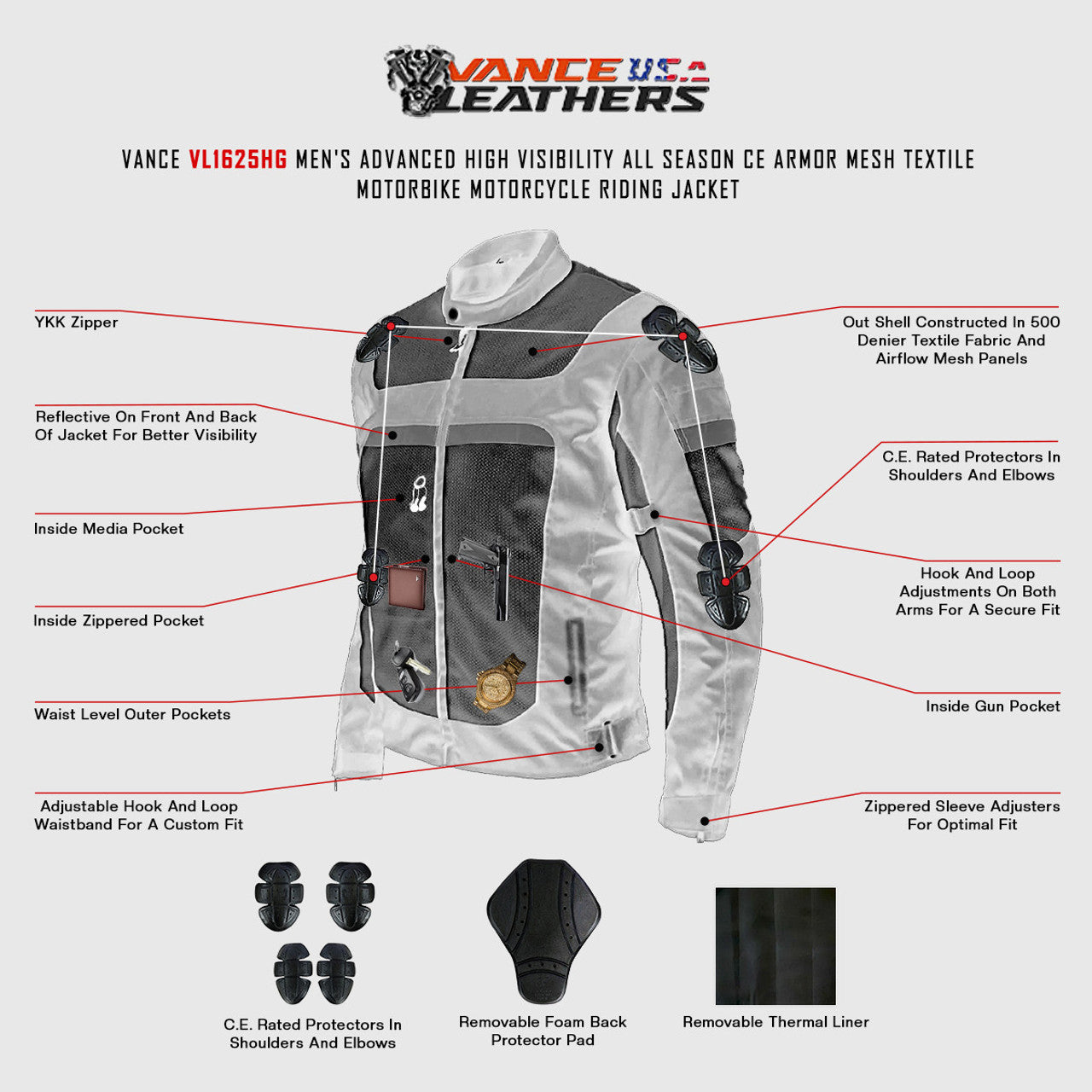 VANCE U.S.A LEATHERS

VANCE VL1625HG MEN'S ADVANCED HIGH VISIBILITY ALL SEASON CE ARMOR MESH TEXTILE MOTORBIKE MOTORCYCLE RIDING JACKET

YKK Zipper

Reflective On Front And Back Of Jacket For Better Visibility

Inside Media Pocket

Inside Zippered Pocket

Waist Level Outer Pockets

Adjustable Hook And Loop Waistband For A Custom Fit

Out Shell Constructed In 500 Denier Textile Fabric And Airflow Mesh Panels

C.E. Rated Protectors In Shoulders And Elbows

Hook And Loop Adjustments On Both Arms For A Secure Fit

Inside Gun Pocket

Zippered Sleeve Adjusters For Optimal Fit

C.E. Rated Protectors In Shoulders And Elbows

Removable Foam Back Protector Pad

Removable Thermal Liner