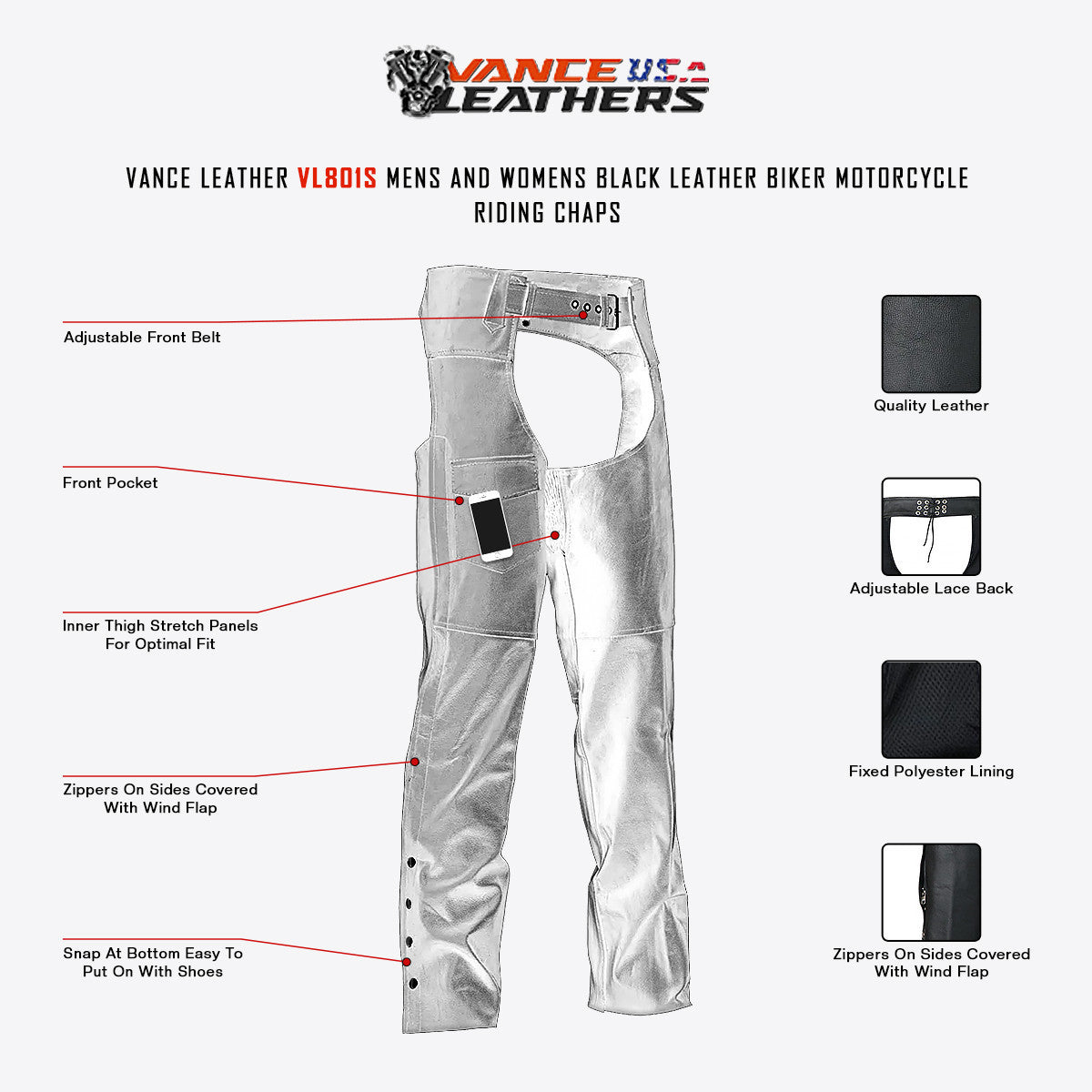 VANCE U.S.A LEATHERS

VANCE LEATHER VL801S MENS AND WOMENS BLACK LEATHER BIKER MOTORCYCLE RIDING CHAPS

Adjustable Front Belt

Front Pocket

Inner Thigh Stretch Panels For Optimal Fit

Zippers On Sides Covered With Wind Flap

Snap At Bottom Easy To Put On With Shoes

Quality Leather

Adjustable Lace Back

Fixed Polyester Lining

Zippers On Sides Covered With Wind Flap