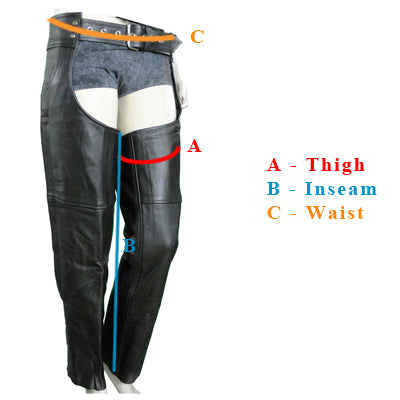 C

A

B

A - Thigh
B - Inseam
C - Waist