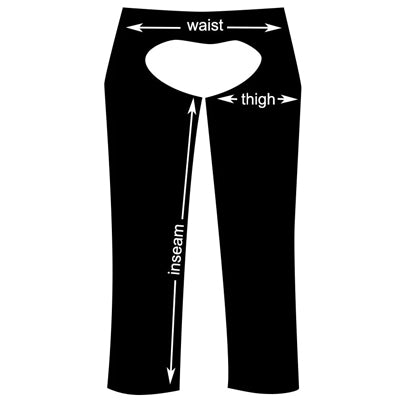 waist
thigh
inseam